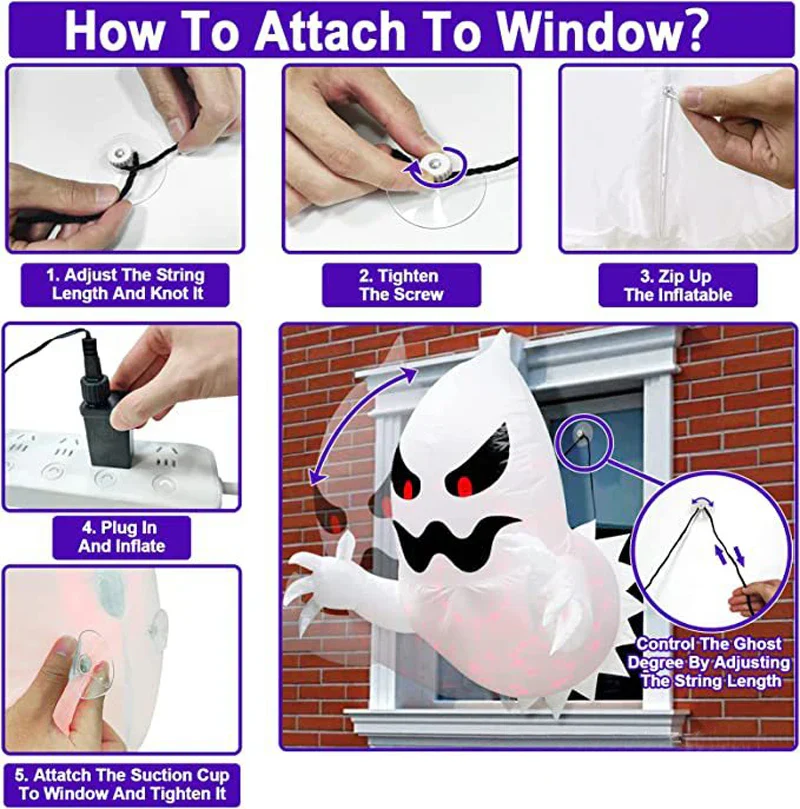 How To Attach To Window?

1. Adjust The String Length And Knot It

2. Tighten The Screw

3. Zip Up The Inflatable

4. Plug In And Inflate

5. Attatch The Suction Cup To Window And Tighten It

Control The Ghost Degree By Adjusting The String Length